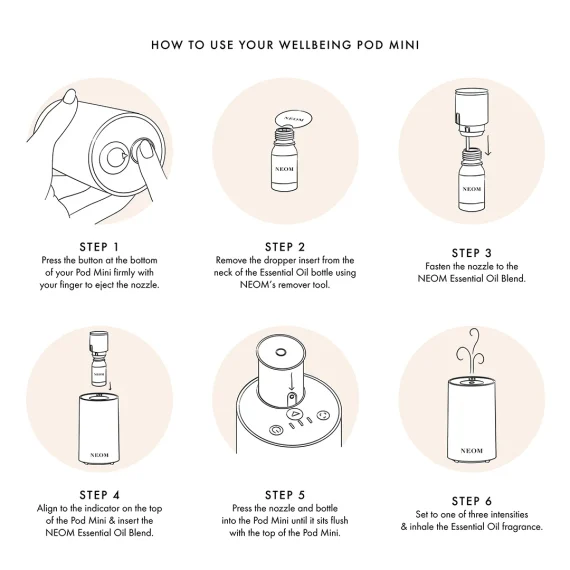 HOW TO USE YOUR WELLBEING POD MINI

NEOM

NEOM

NEOM

STEP 1
Press the button at the bottom of your Pod Mini firmly with your finger to eject the nozzle.

STEP 2
Remove the dropper insert from the neck of the Essential Oil bottle using NEOM's remover tool.

STEP 3
Fasten the nozzle to the NEOM Essential Oil Blend.

NEOM

NEOM

NEOM

STEP 4
Align to the indicator on the top of the Pod Mini & insert the NEOM Essential Oil Blend.

STEP 5
Press the nozzle and bottle into the Pod Mini until it sits flush with the top of the Pod Mini.

STEP 6
Set to one of three intensities & inhale the Essential Oil fragrance.