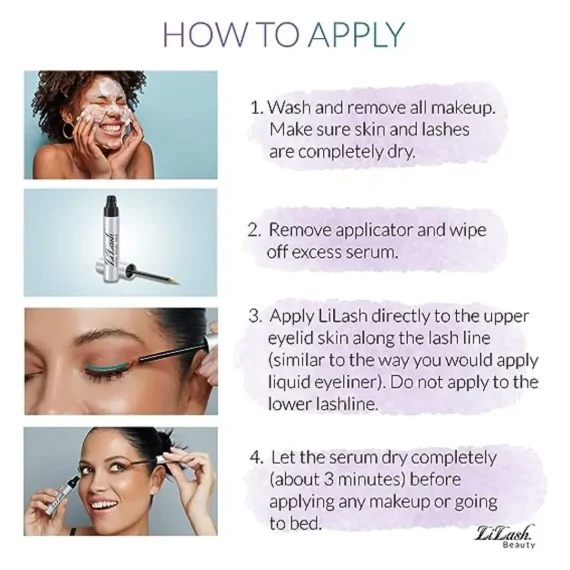 HOW TO APPLY

1. Wash and remove all makeup. Make sure skin and lashes are completely dry.

LiLash

2. Remove applicator and wipe off excess serum.

3. Apply LiLash directly to the upper eyelid skin along the lash line (similar to the way you would apply liquid eyeliner). Do not apply to the lower lashline.

4. Let the serum dry completely (about 3 minutes) before applying any makeup or going to bed.

LiLash Beauty